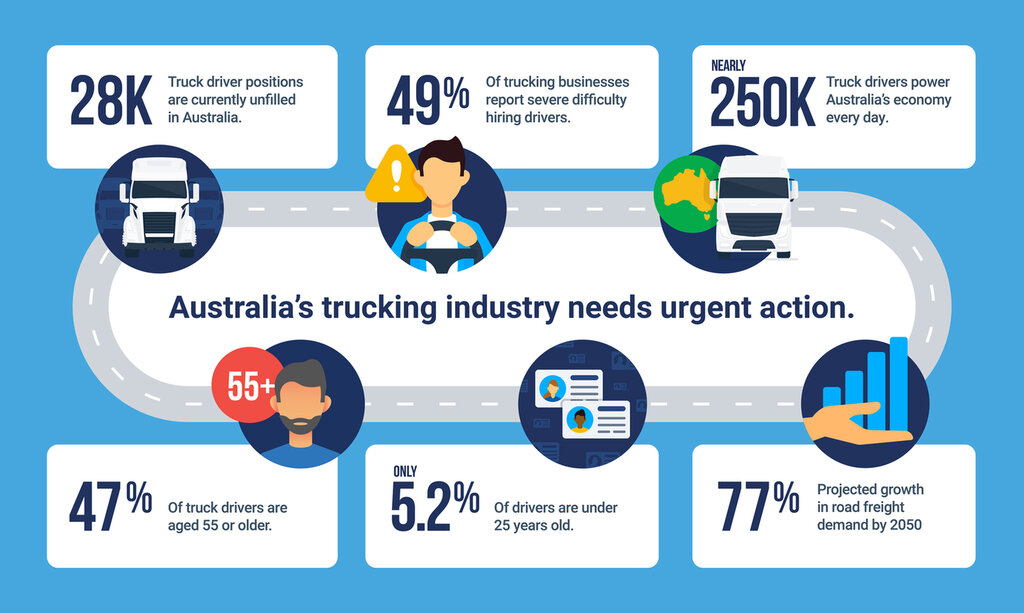 28K Truck driver positions are currently unfilled in Australia.

49% Of trucking businesses report severe difficulty hiring drivers.

NEARLY 250K Truck drivers power Australia's economy every day.

Australia's trucking industry needs urgent action.

55+

47% Of truck drivers are aged 55 or older.

ONLY 5.2% Of drivers are under 25 years old.

77% Projected growth in road freight demand by 2050