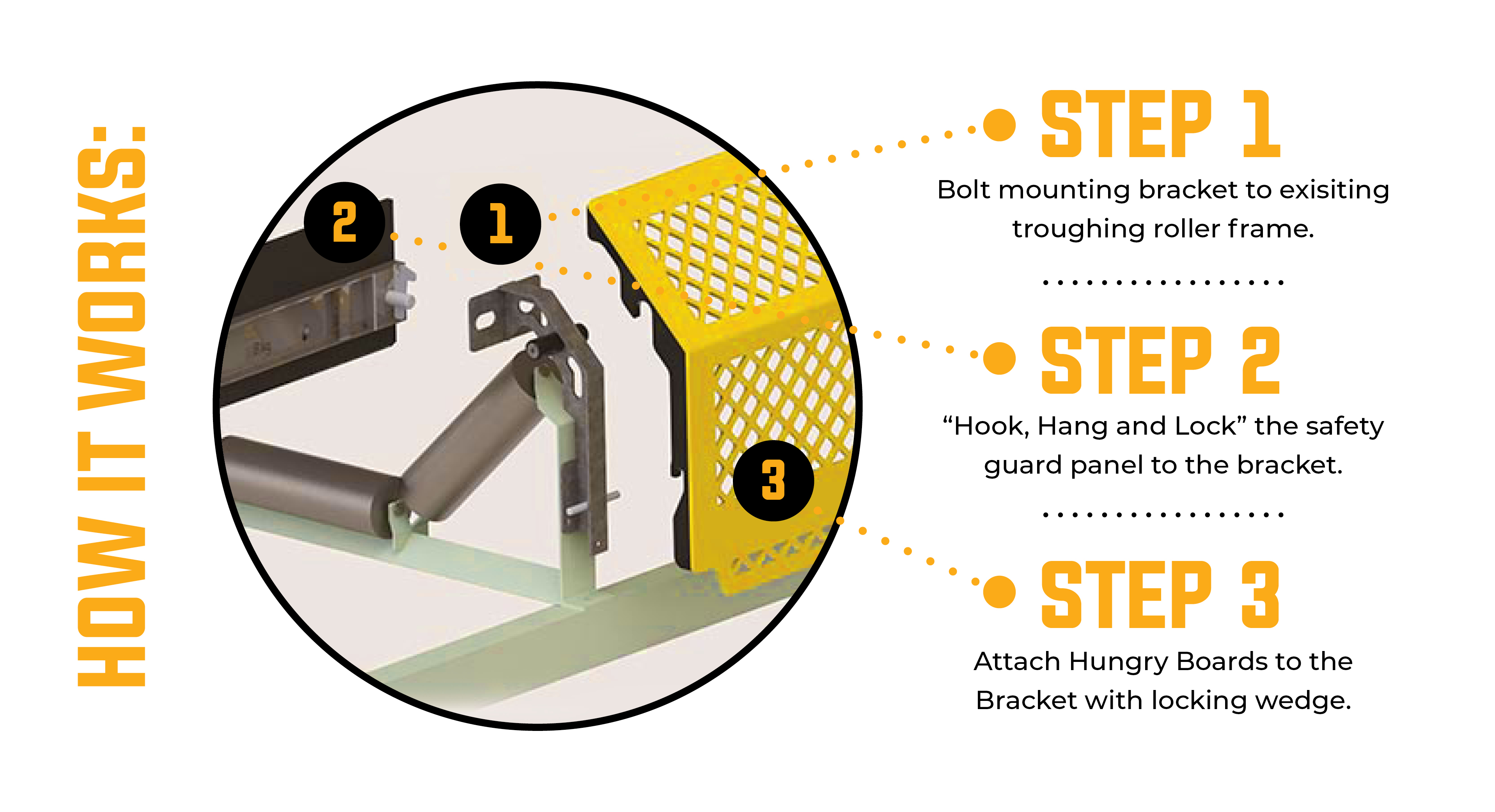 HOW IT WORKS:

2

1

3

STEP 1

Bolt mounting bracket to exisiting troughing roller frame.

STEP 2

“Hook, Hang and Lock” the safety guard panel to the bracket.

STEP 3

Attach Hungry Boards to the Bracket with locking wedge.