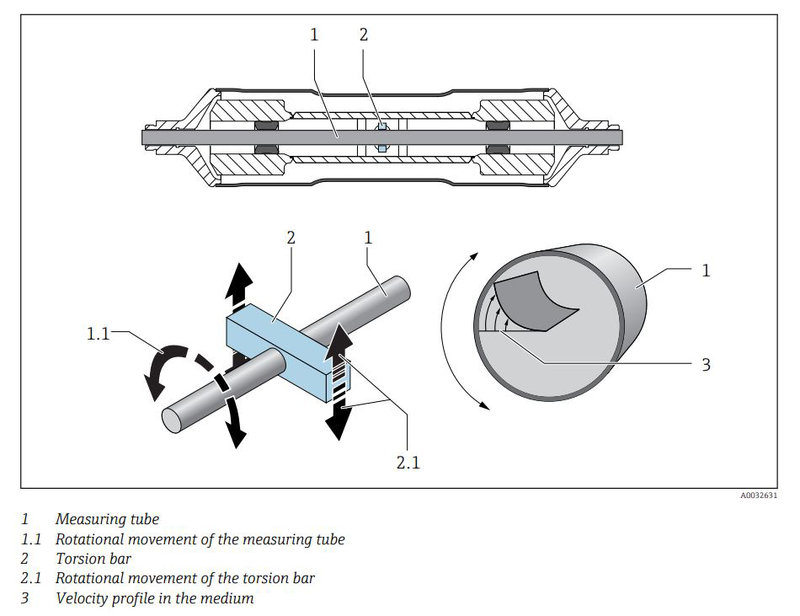 1 2

2 1

1

1.1

3

2.1

A0032631

1 Measuring tube
1.1 Rotational movement of the measuring tube
2 Torsion bar
2.1 Rotational movement of the torsion bar
3 Velocity profile in the medium